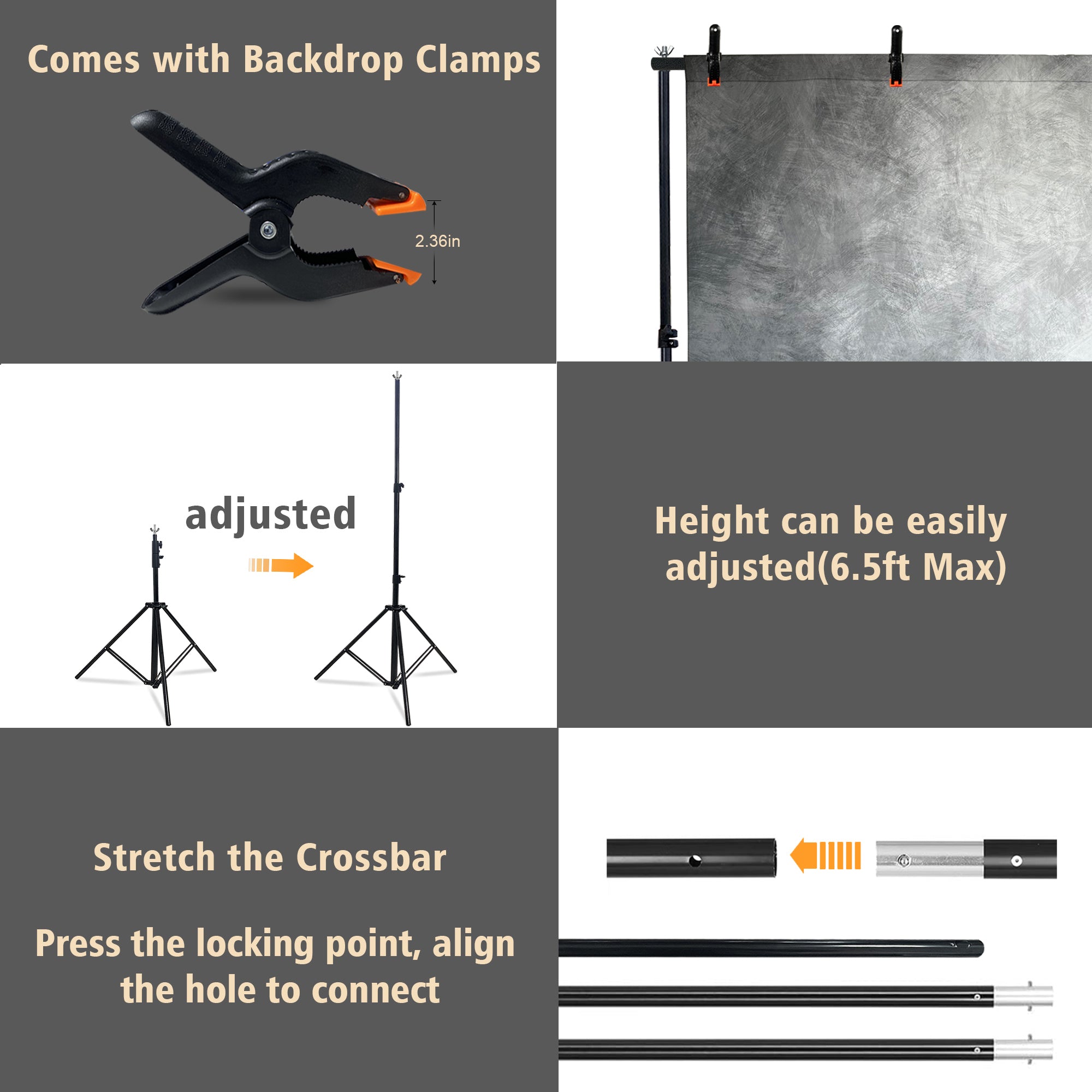 Comes with Backdrop Clamps

2.36in

adjusted

Height can be easily adjusted(6.5ft Max)

Stretch the Crossbar

Press the locking point, align the hole to connect